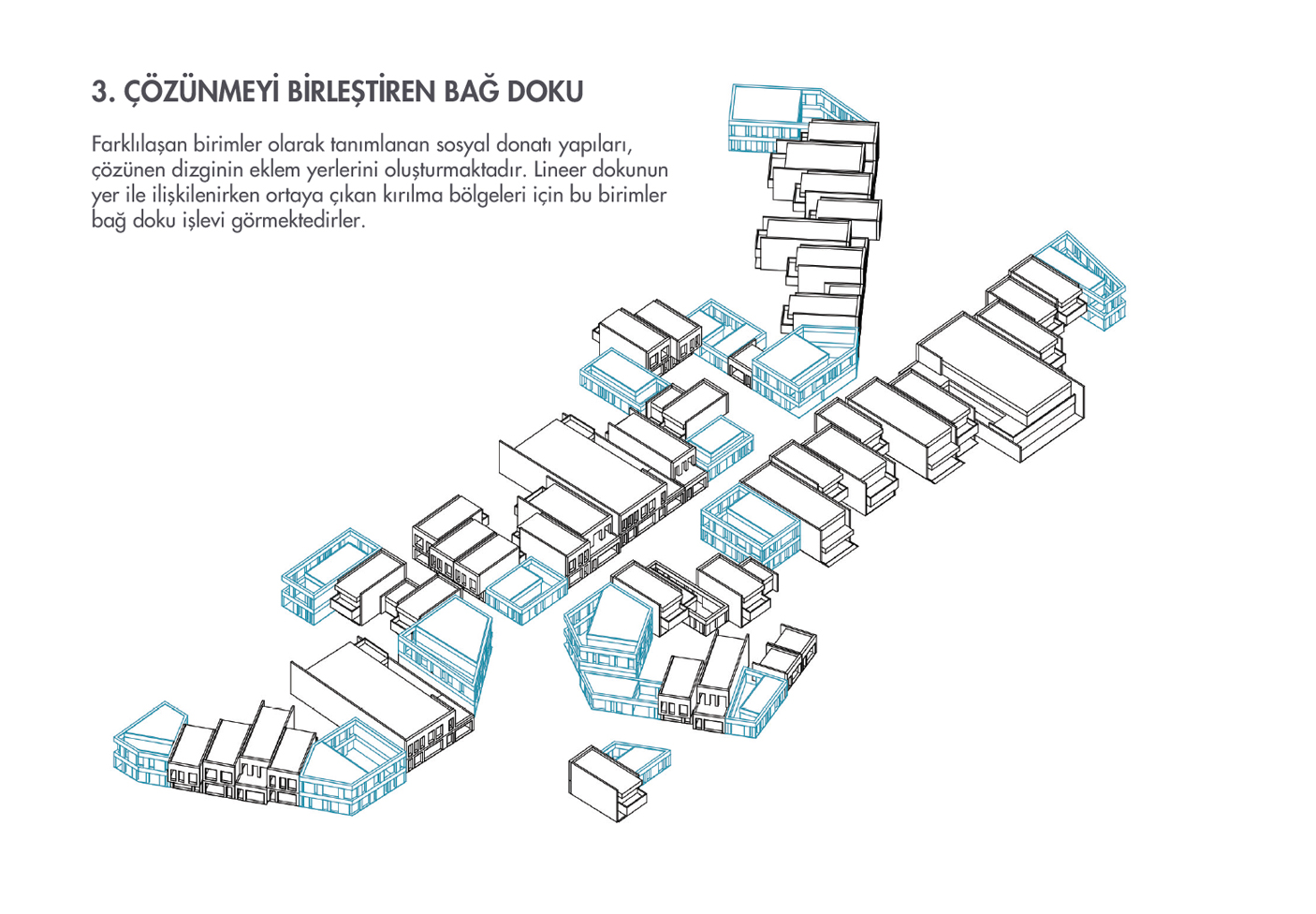 3. ÇÖZÜNMEYİ BİRLEŞTİREN BAĞ DOKU

Farklılaşan birimler olarak tanımlanan sosyal donatı yapıları, çözünen dizginin eklem yerlerini oluşturmaktadır. Lineer dokunun yer ile ilişkilenirken ortaya çıkan kırılma bölgeleri için bu birimler bağ doku işlevi görmektedirler.